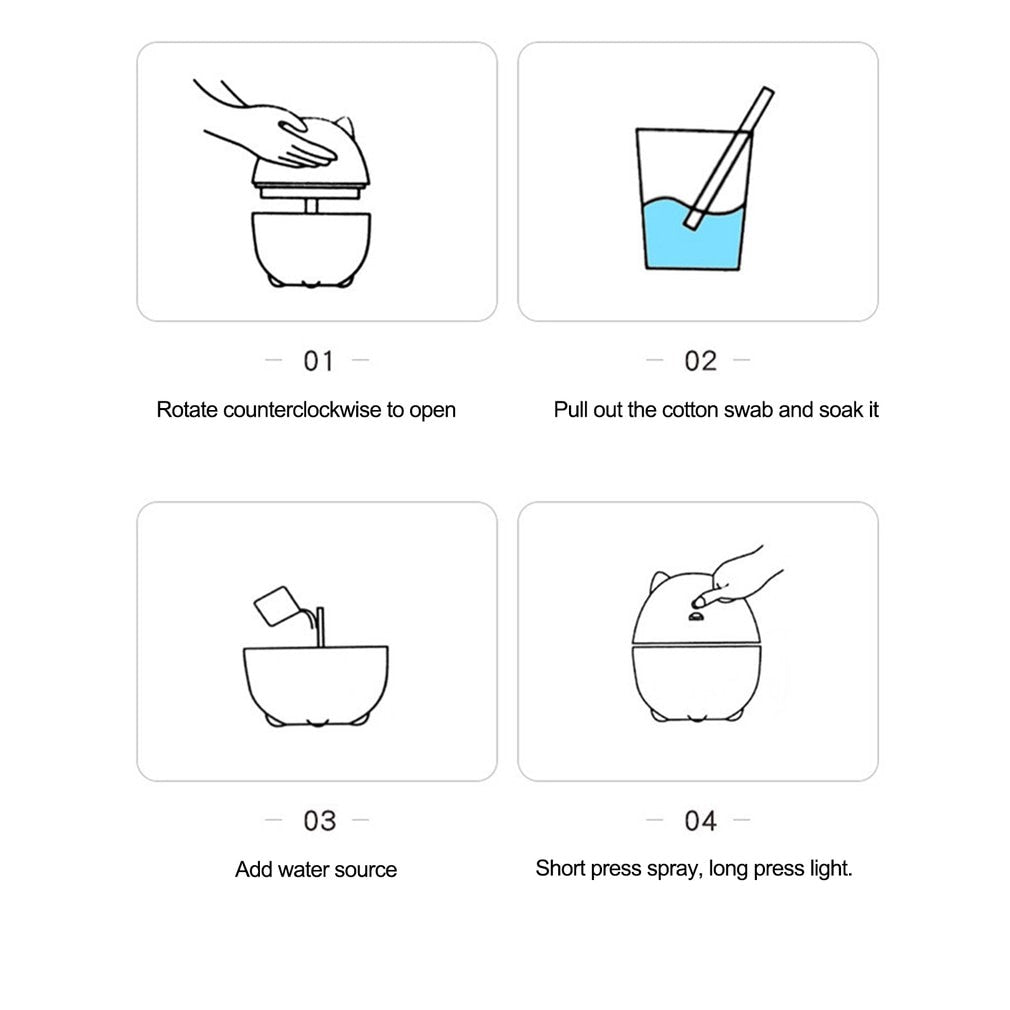 — 01 —

Rotate counterclockwise to open

— 02 —

Pull out the cotton swab and soak it

— 03 —

Add water source

— 04 —

Short press spray, long press light.